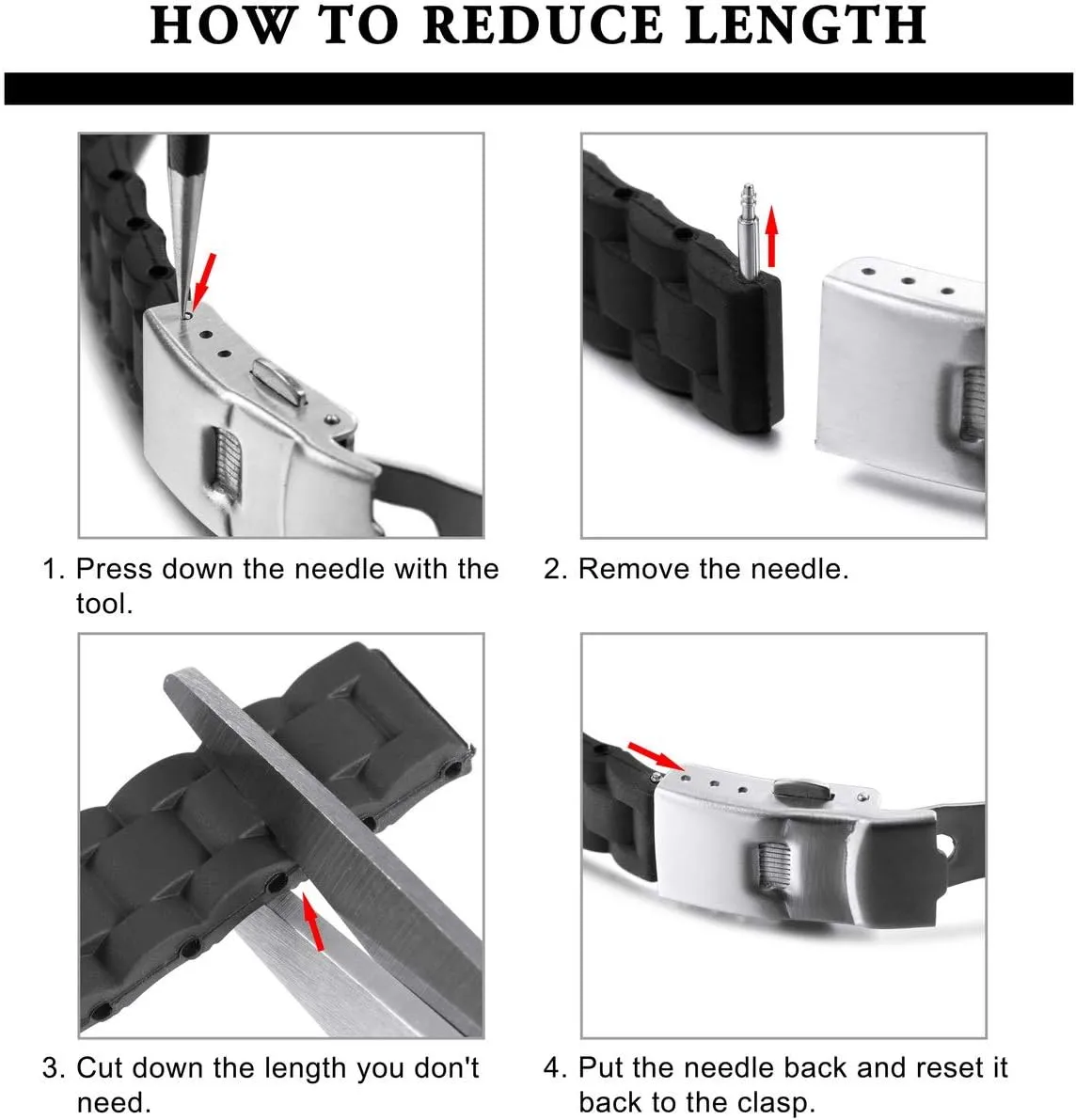 HOW TO REDUCE LENGTH

1. Press down the needle with the tool.

2. Remove the needle.

3. Cut down the length you don't need.

4. Put the needle back and reset it back to the clasp.